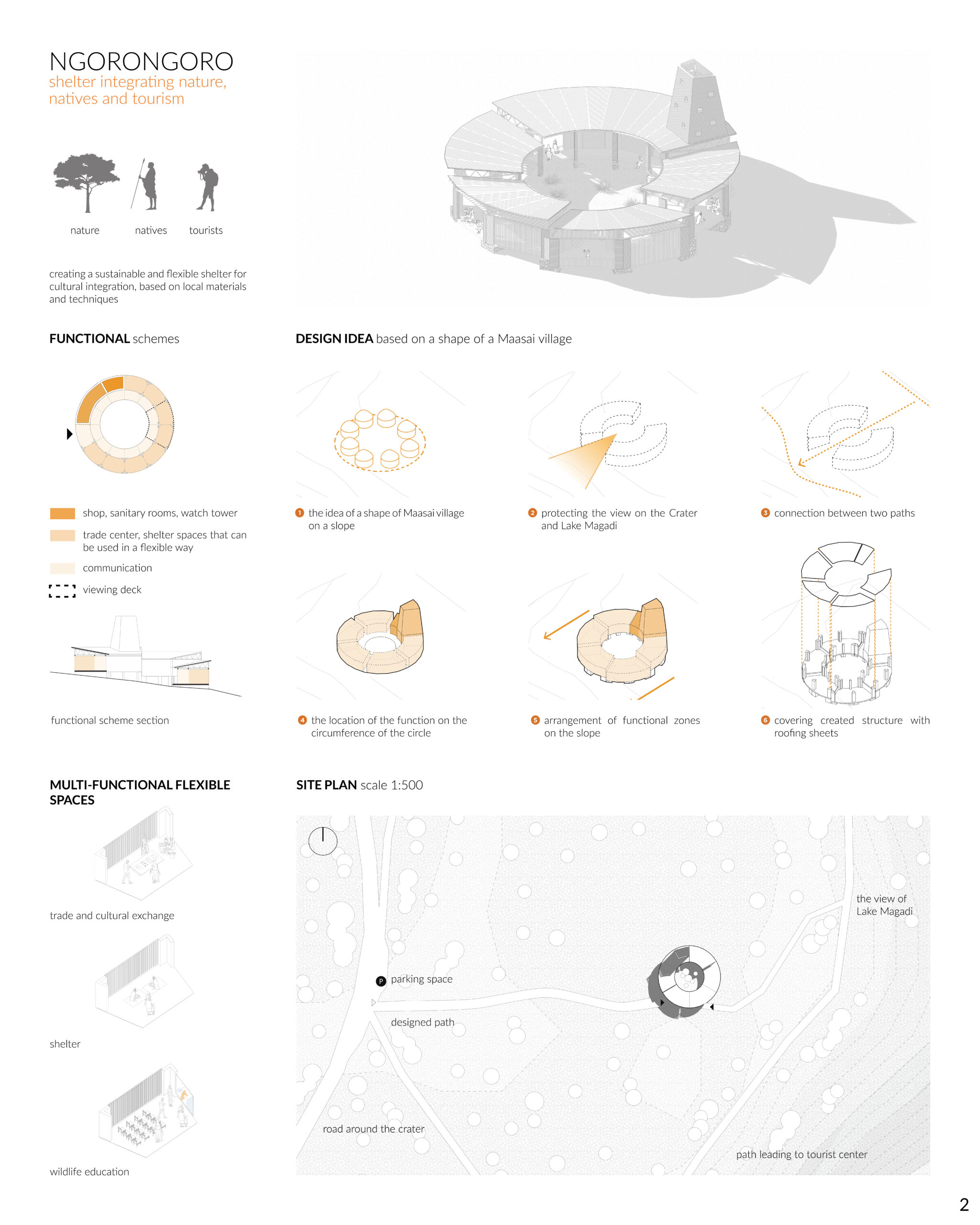 NGORONGORO
shelter integrating nature, natives and tourism

nature natives tourists

creating a sustainable and flexible shelter for cultural integration, based on local materials and techniques

FUNCTIONAL schemes

shop, sanitary rooms, watch tower
trade center, shelter spaces that can be used in a flexible way
communication
viewing deck

functional scheme section

DESIGN IDEA based on a shape of a Maasai village

1 the idea of a shape of Maasai village on a slope

2 protecting the view on the Crater and Lake Magadi

3 connection between two paths

4 the location of the function on the circumference of the circle

5 arrangement of functional zones on the slope

6 covering created structure with roofing sheets

MULTI-FUNCTIONAL FLEXIBLE SPACES

trade and cultural exchange

shelter

wildlife education

SITE PLAN scale 1:500

the view of Lake Magadi

P parking space

designed path

road around the crater

path leading to tourist center

2